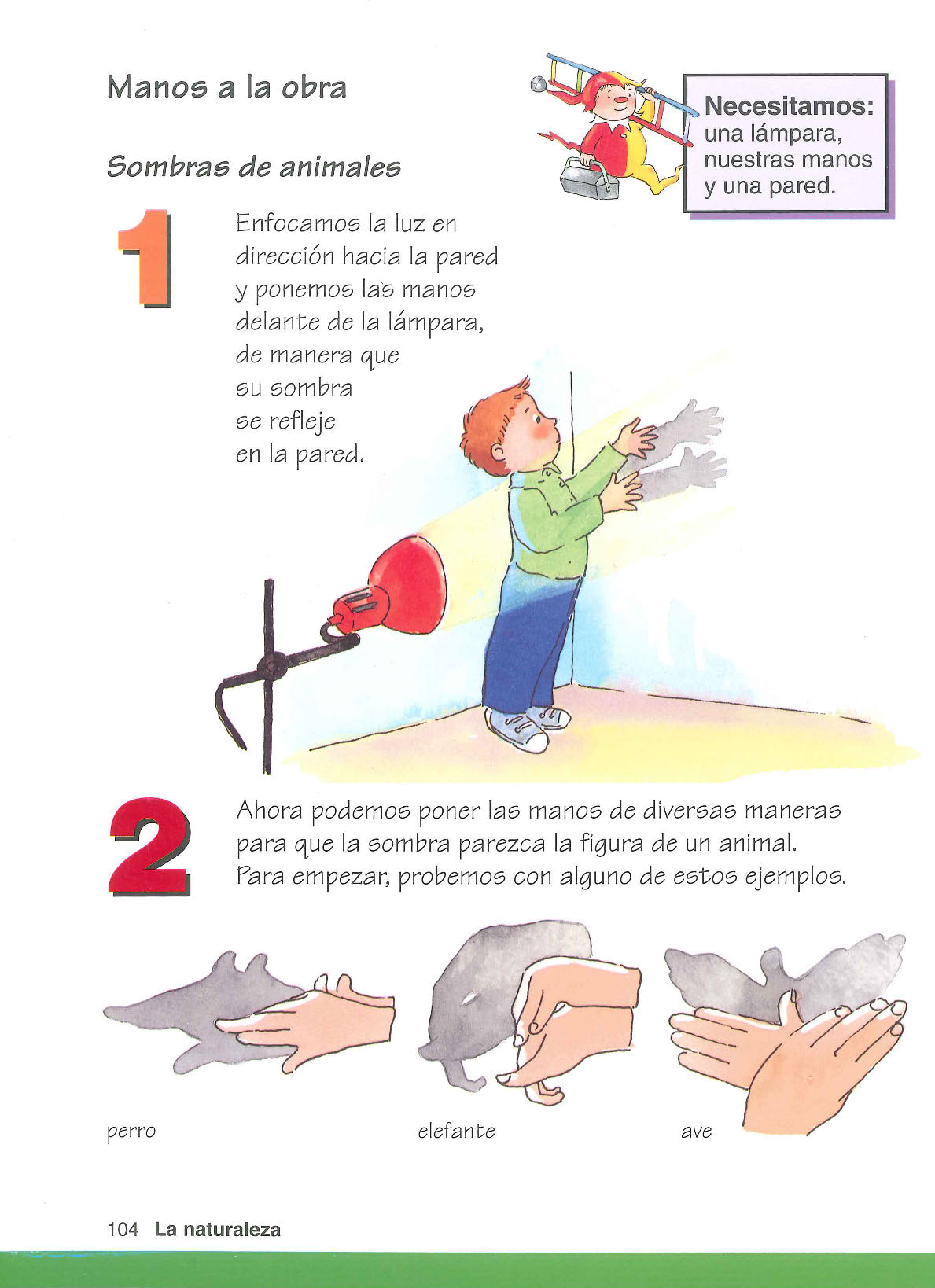 Manos a la obra

Necesitamos: una lámpara, nuestras manos y una pared.

Sombras de animales

1

Enfocamos la luz en dirección hacia la pared y ponemos las manos delante de la lámpara, de manera que su sombra se refleje en la pared.

2

Ahora podemos poner las manos de diversas maneras para que la sombra parezca la figura de un animal. Para empezar, probemos con alguno de estos ejemplos.

perro

elefante

ave

104 La naturaleza